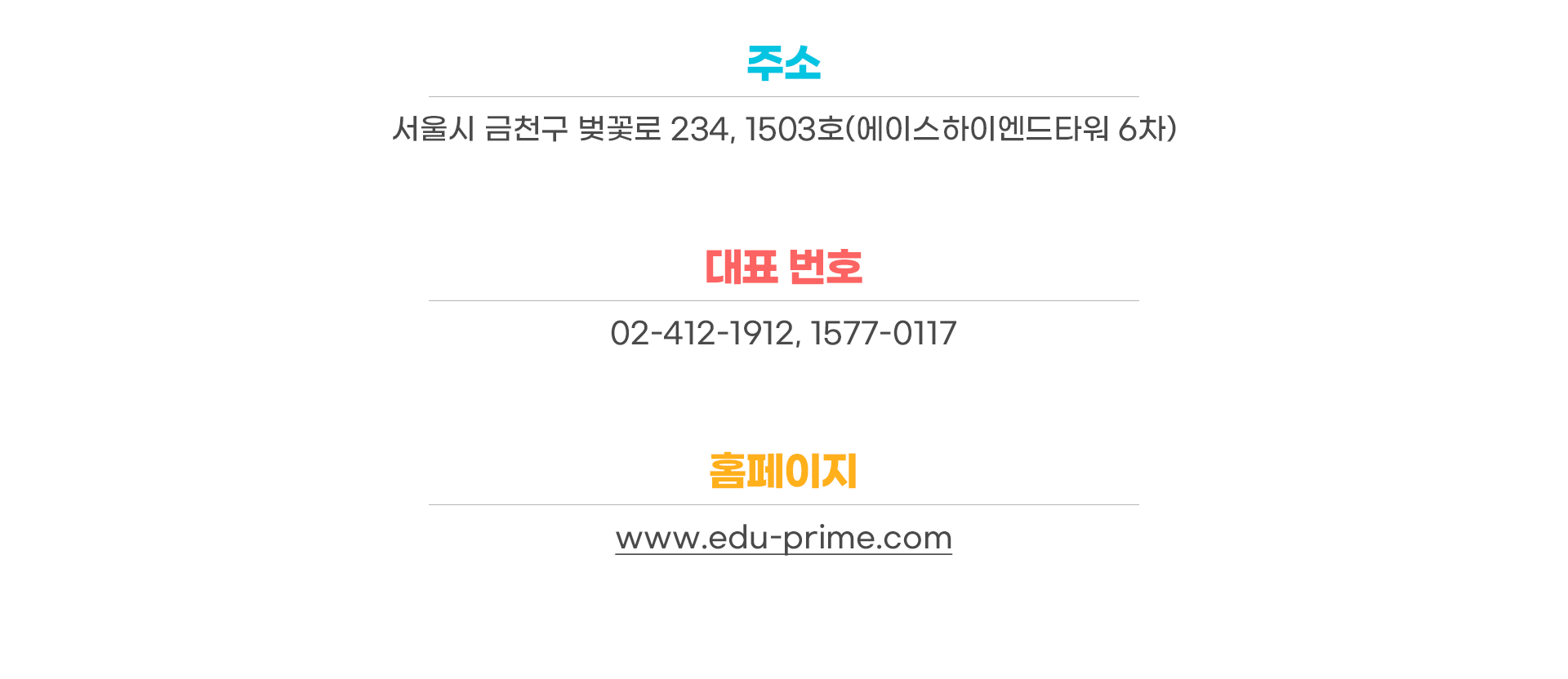 주소

서울시 금천구 벚꽃로 234, 1503호(에이스하이엔드타워 6차)

대표 번호

02-412-1912, 1577-0117

홈페이지

www.edu-prime.com